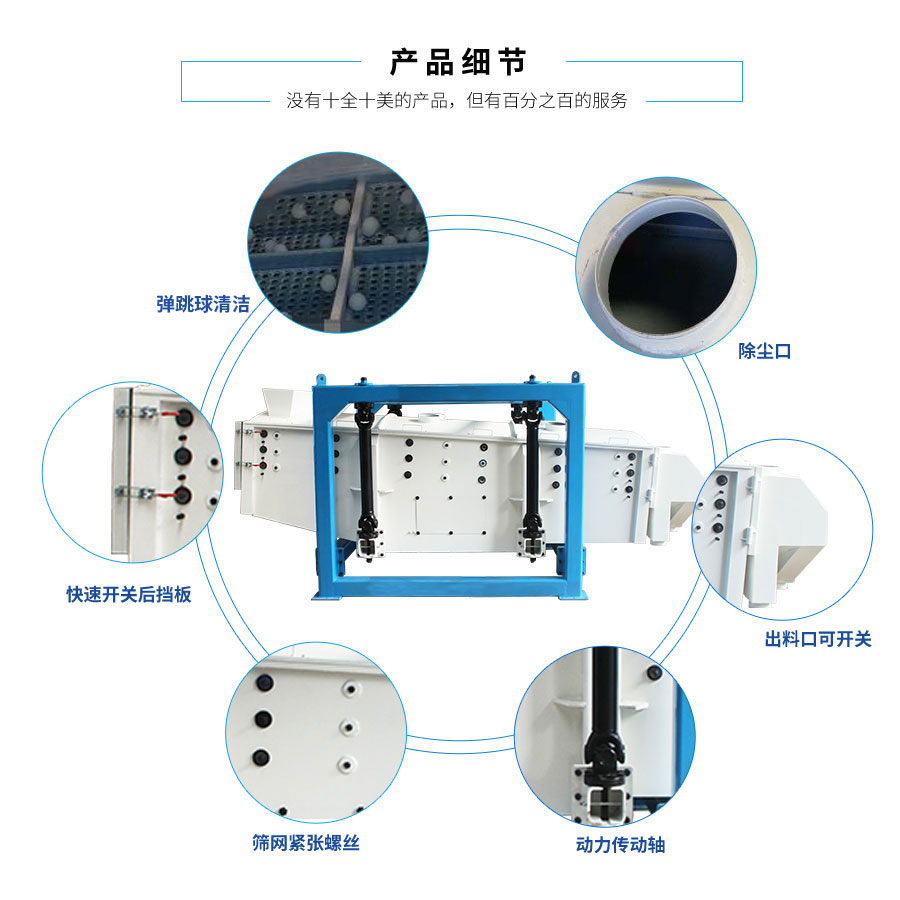 产品细节

没有十全十美的产品，但有百分之百的服务

弹跳球清洁

除尘口

快速开关后挡板

出料口可开关

筛网紧张螺丝

动力传动轴